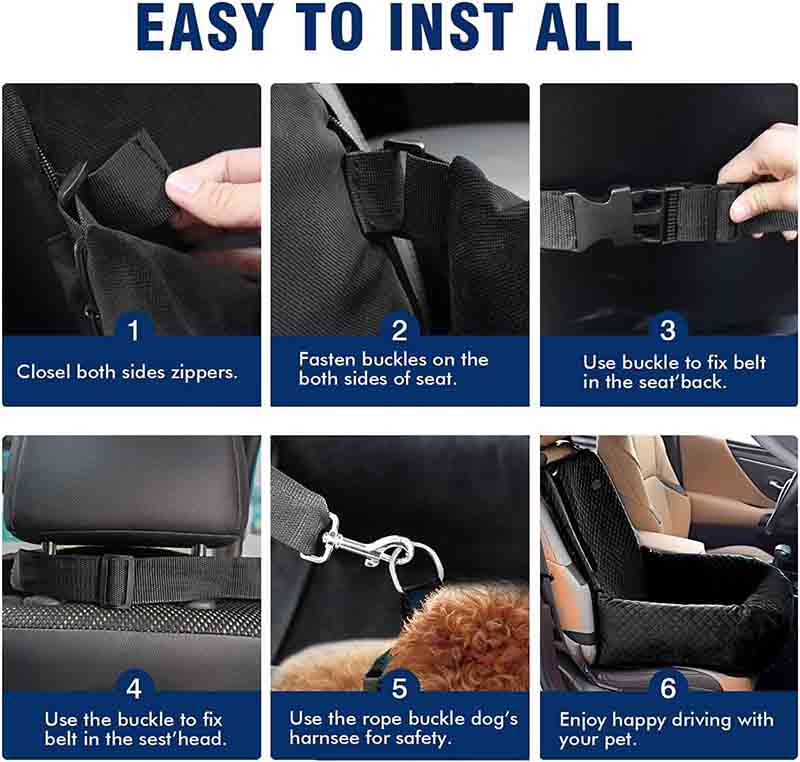 EASY TO INST ALL

1
Closel both sides zippers.

2
Fasten buckles on the both sides of seat.

3
Use buckle to fix belt in the seat'back.

4
Use the buckle to fix belt in the sest'head.

5
Use the rope buckle dog's harnsee for safety.

6
Enjoy happy driving with your pet.